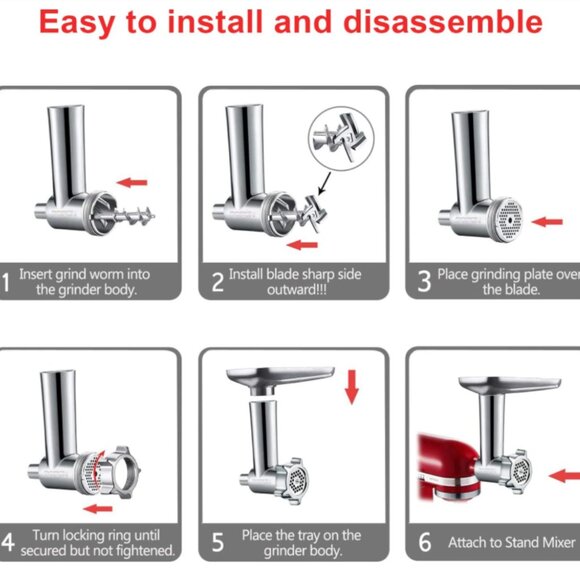 Easy to install and disassemble

1 Insert grind worm into the grinder body.

2 Install blade sharp side outward!!!

3 Place grinding plate over the blade.

4 Turn locking ring until secured but not fightened.

5 Place the tray on the grinder body.

6 Attach to Stand Mixer